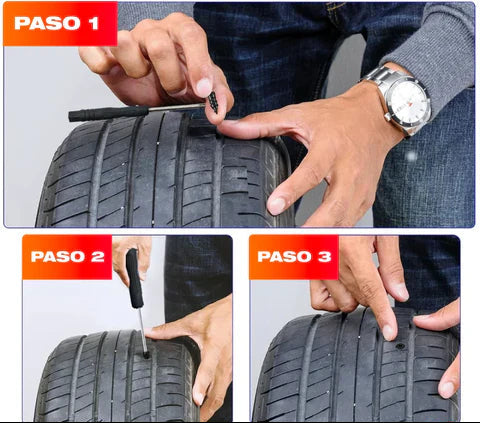 PASO 1

PASO 2

PASO 3